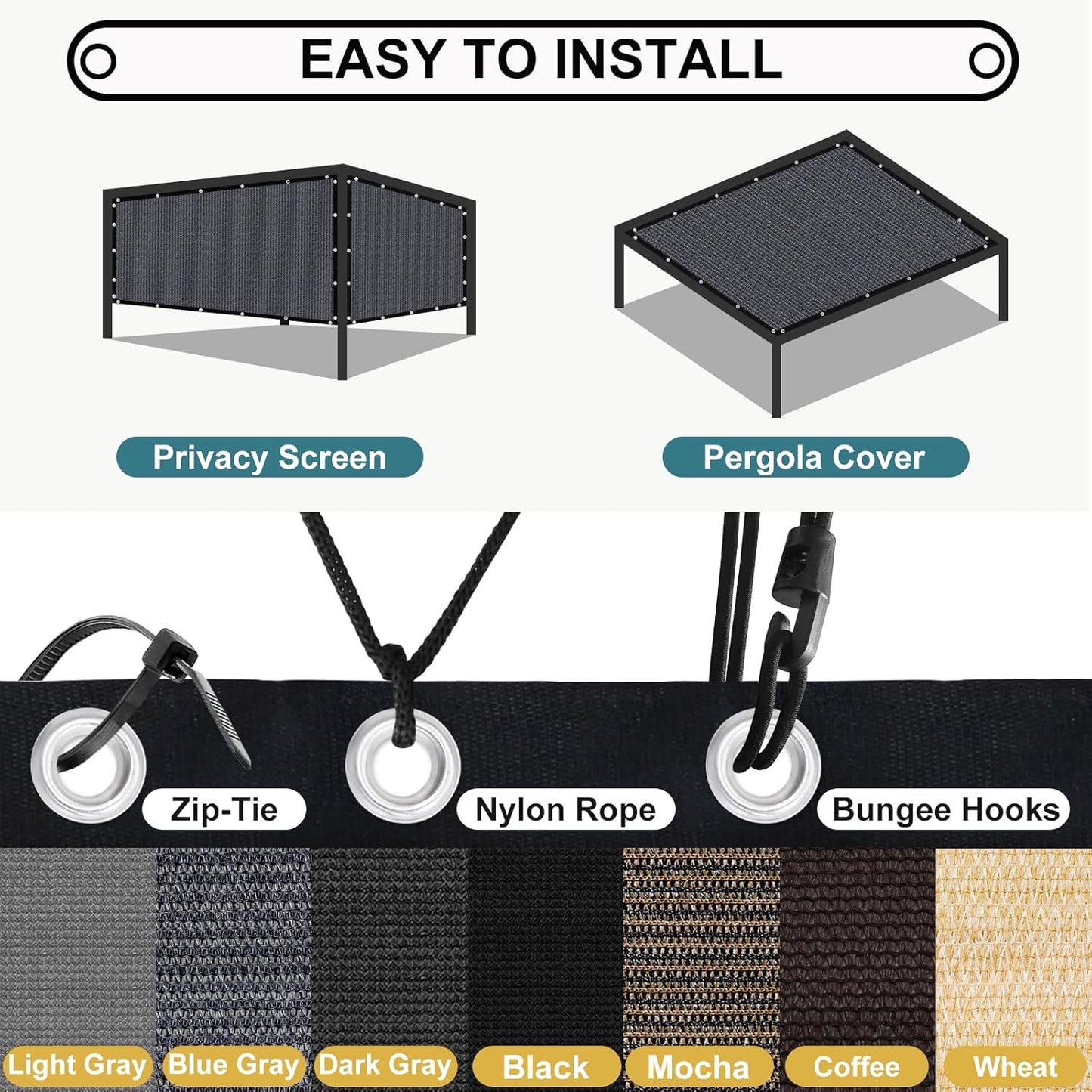 EASY TO INSTALL

Privacy Screen

Pergola Cover

Zip-Tie

Nylon Rope

Bungee Hooks

Light Gray

Blue Gray

Dark Gray

Black

Mocha

Coffee

Wheat