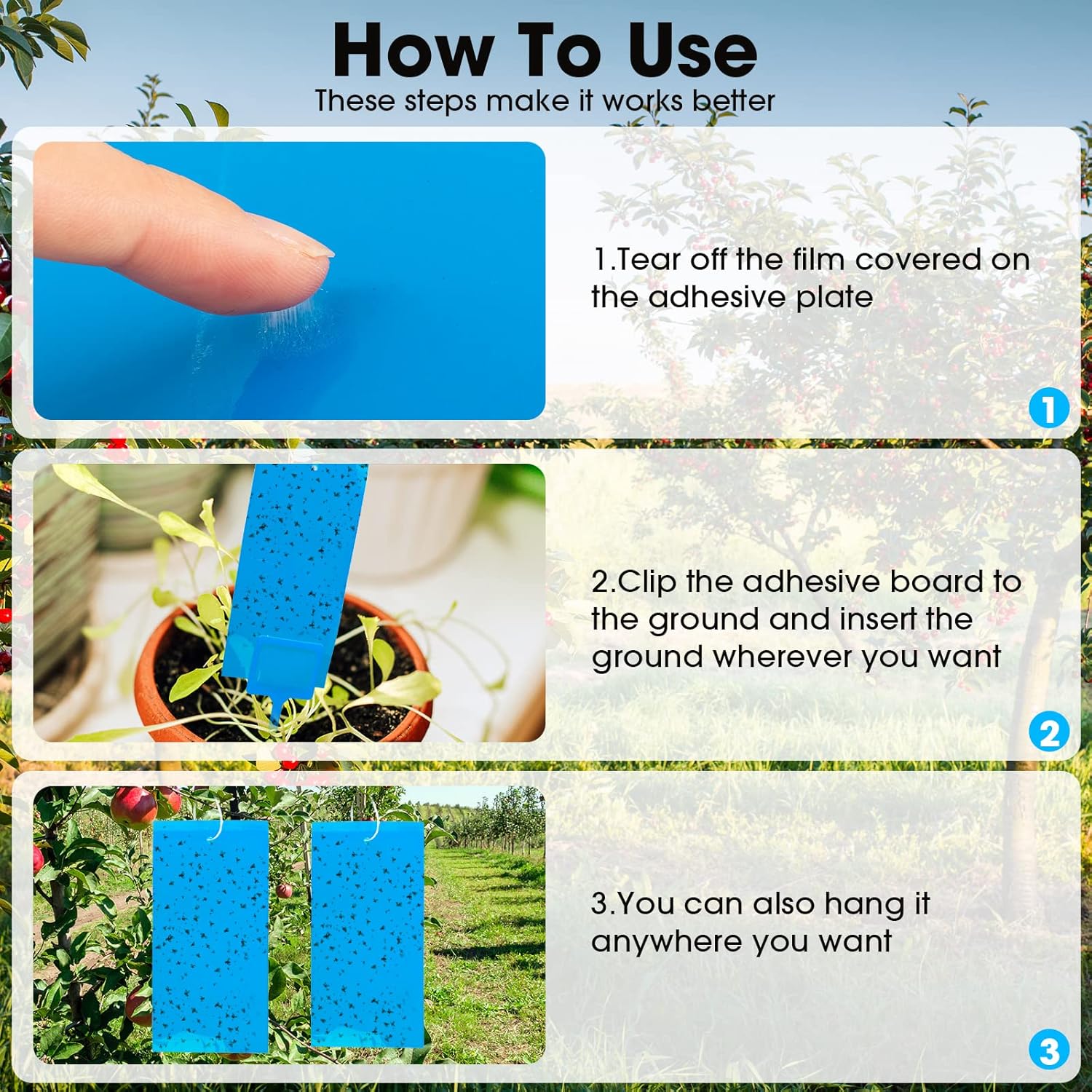 How To Use
These steps make it works better

1.Tear off the film covered on the adhesive plate

1

2.Clip the adhesive board to the ground and insert the ground wherever you want

2

3.You can also hang it anywhere you want

3