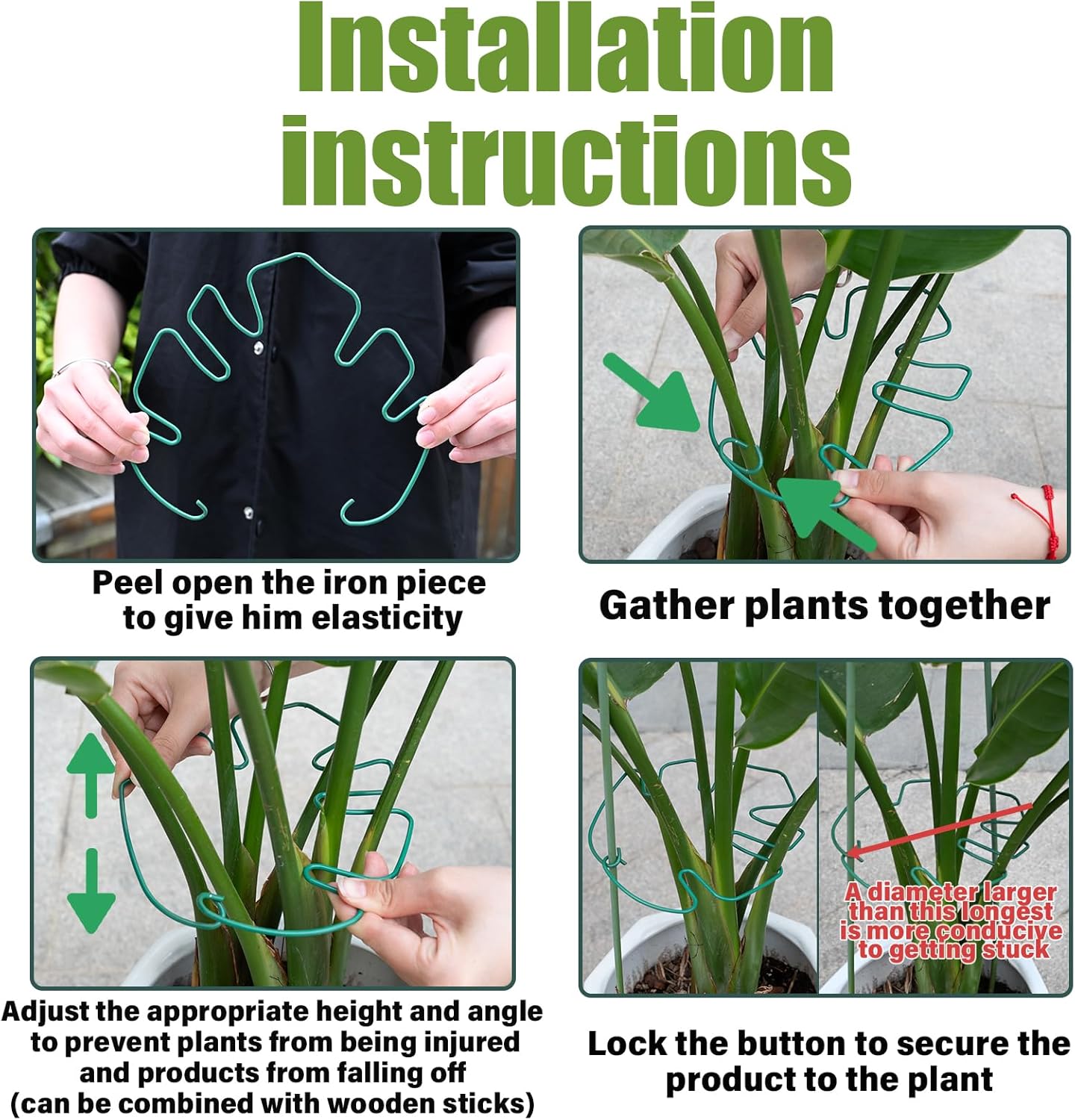 Installation instructions

Peel open the iron piece to give him elasticity

Gather plants together

Adjust the appropriate height and angle to prevent plants from being injured and products from falling off (can be combined with wooden sticks)

A diameter larger than this longest is more conducive to getting stuck

Lock the button to secure the product to the plant