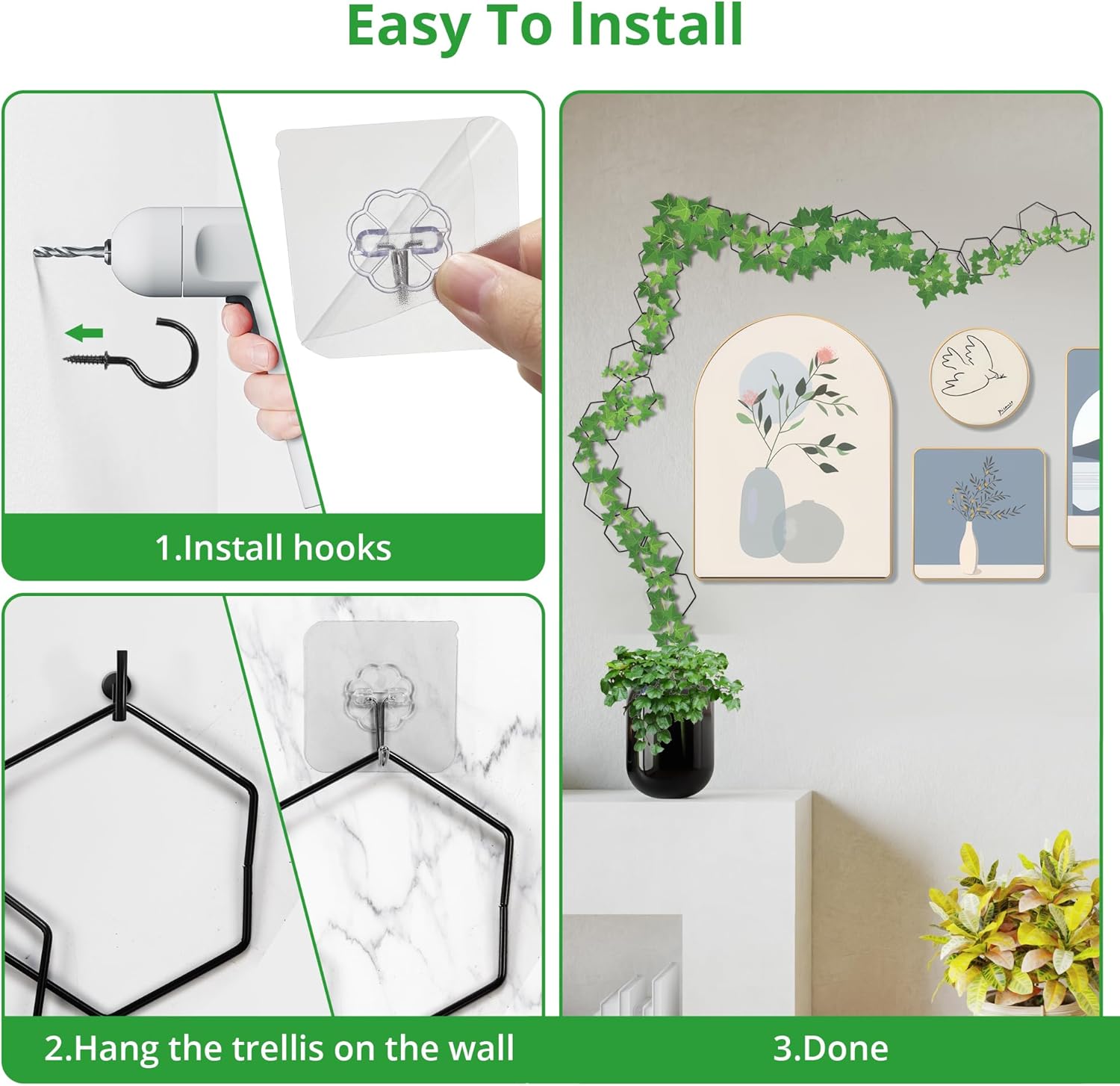 Easy To Install

1.Install hooks

2.Hang the trellis on the wall

3.Done