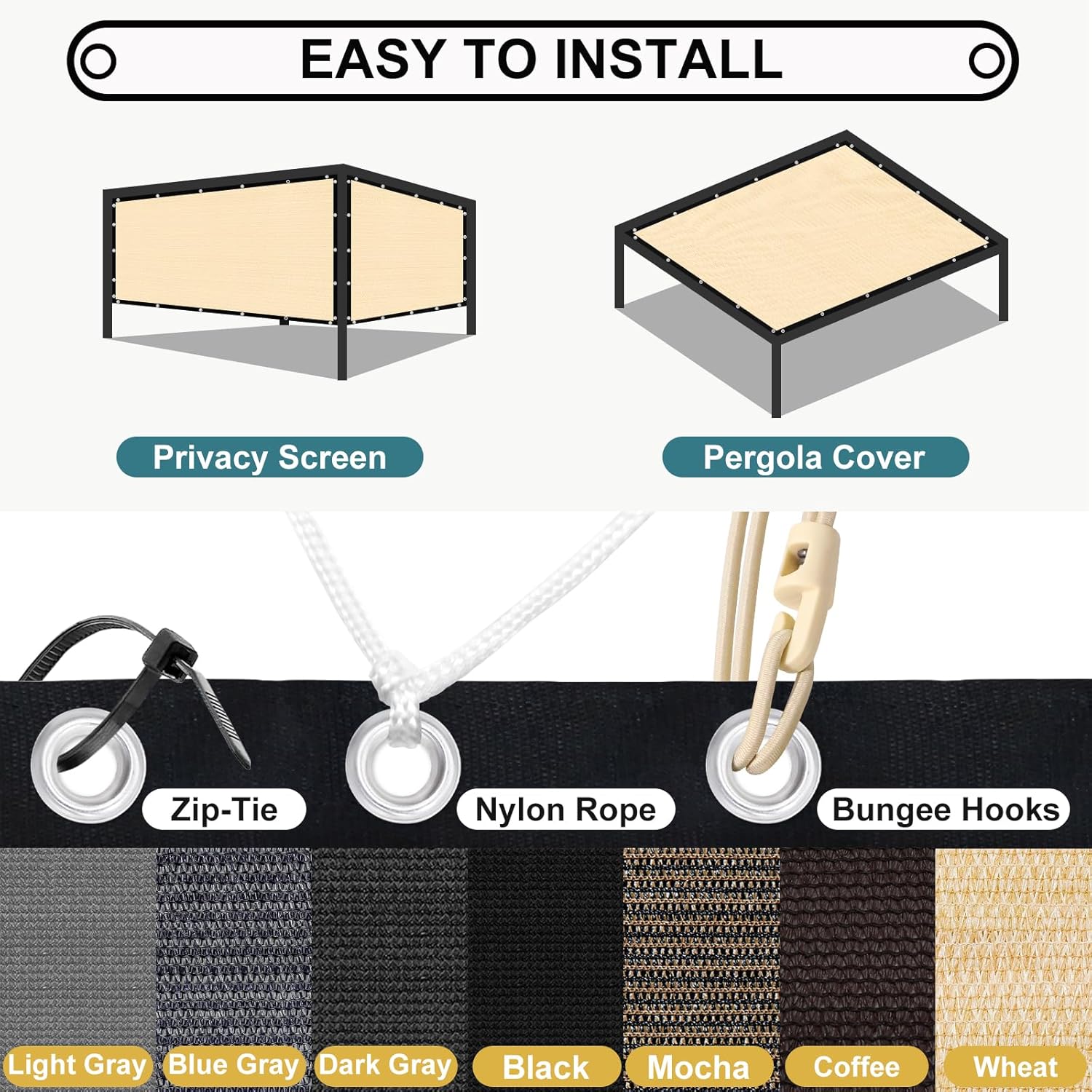 EASY TO INSTALL

Privacy Screen

Pergola Cover

Zip-Tie

Nylon Rope

Bungee Hooks

Light Gray

Blue Gray

Dark Gray

Black

Mocha

Coffee

Wheat