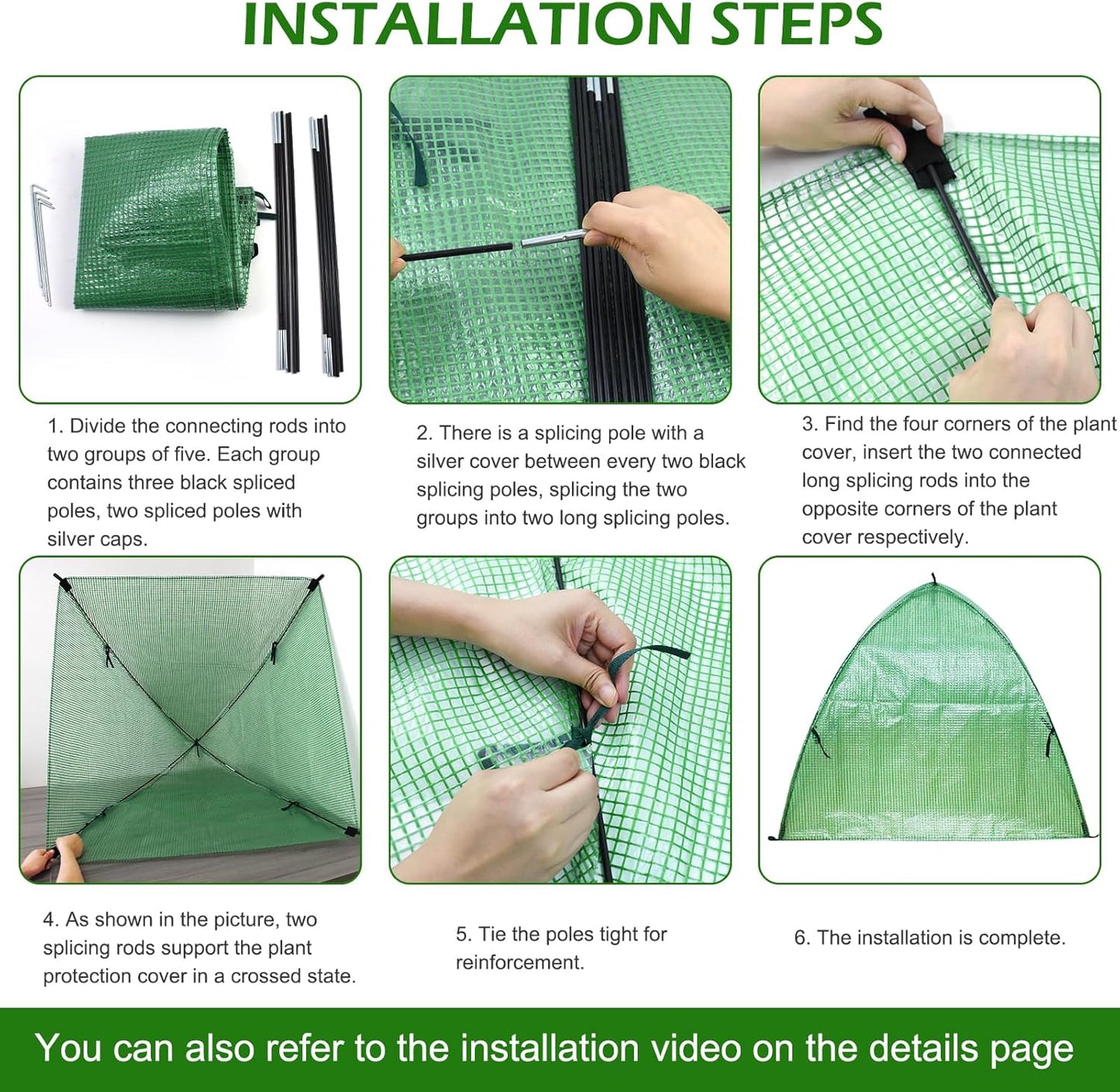 INSTALLATION STEPS

1. Divide the connecting rods into two groups of five. Each group contains three black spliced poles, two spliced poles with silver caps.

2. There is a splicing pole with a silver cover between every two black splicing poles, splicing the two groups into two long splicing poles.

3. Find the four corners of the plant cover, insert the two connected long splicing rods into the opposite corners of the plant cover respectively.

4. As shown in the picture, two splicing rods support the plant protection cover in a crossed state.

5. Tie the poles tight for reinforcement.

6. The installation is complete.

You can also refer to the installation video on the details page