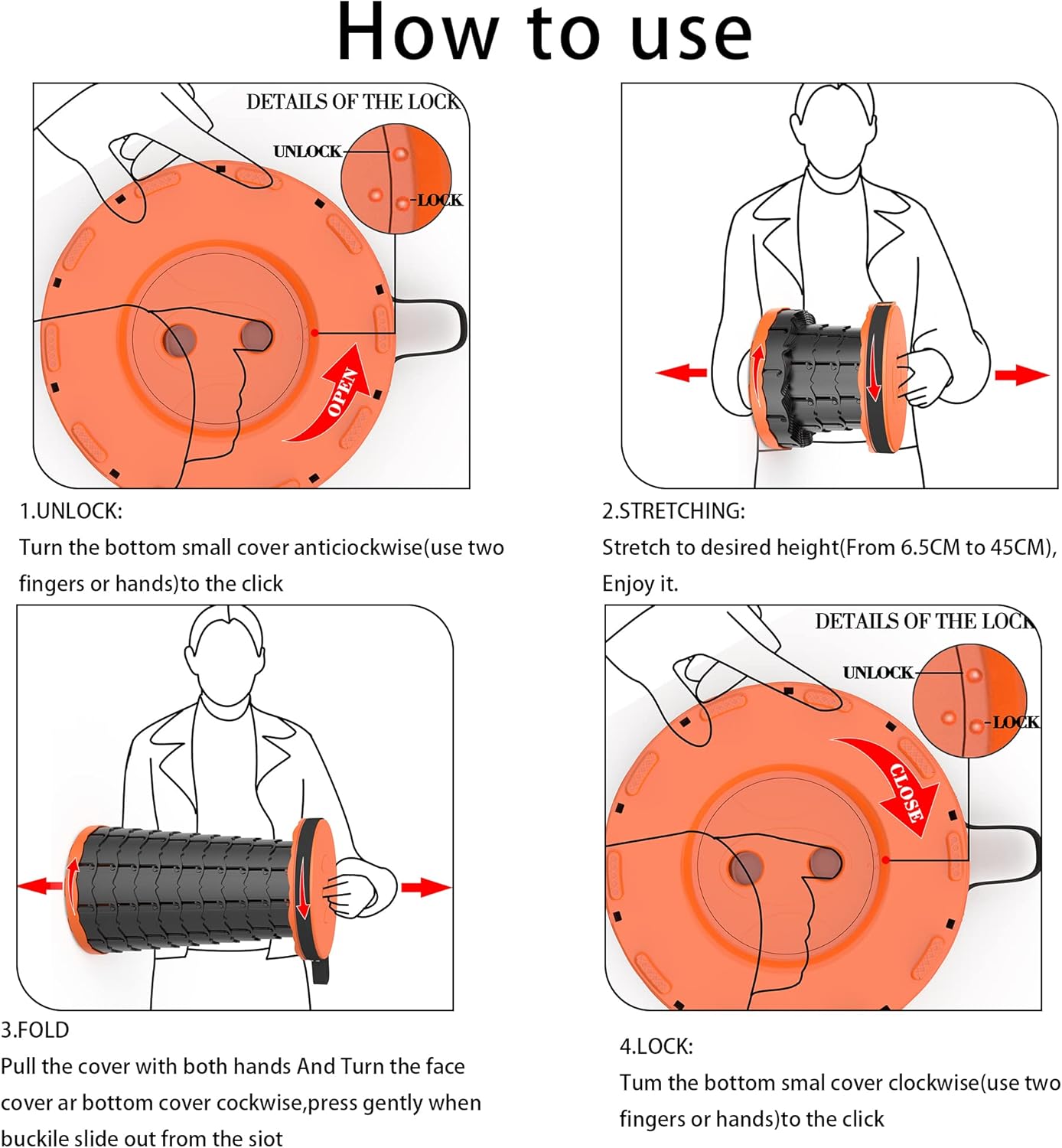 How to use

DETAILS OF THE LOCK
UNLOCK
LOCK
OPEN

1.UNLOCK:
Turn the bottom small cover anticiockwise(use two fingers or hands)to the click

2.STRETCHING:
Stretch to desired height(From 6.5CM to 45CM), Enjoy it.

3.FOLD
Pull the cover with both hands And Turn the face cover ar bottom cover cockwise,press gently when buckile slide out from the siot

DETAILS OF THE LOCK
UNLOCK
LOCK
CLOSE

4.LOCK:
Tum the bottom smal cover clockwise(use two fingers or hands)to the click