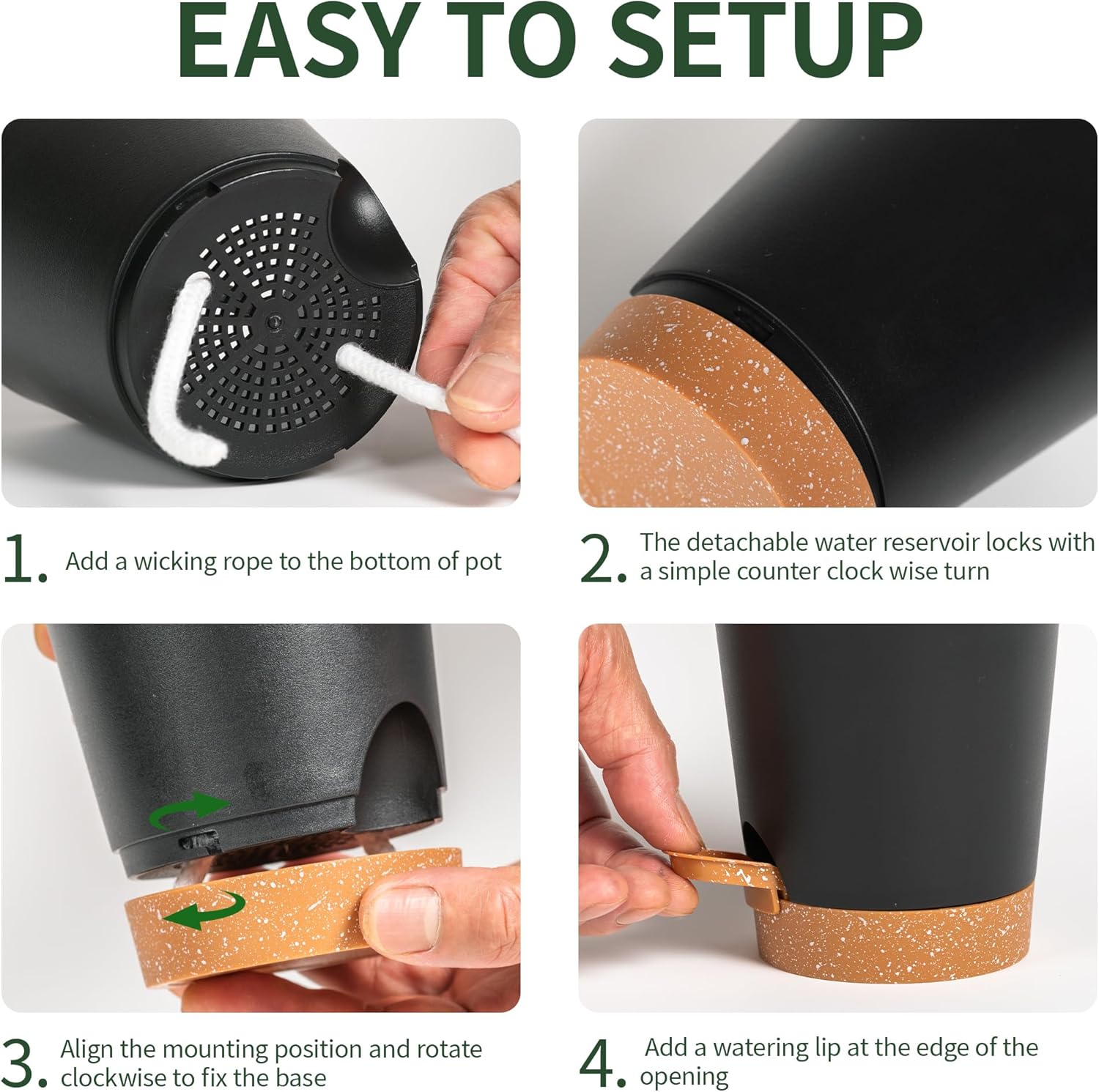 EASY TO SETUP

1. Add a wicking rope to the bottom of pot

2. The detachable water reservoir locks with a simple counter clock wise turn

3. Align the mounting position and rotate clockwise to fix the base

4. Add a watering lip at the edge of the opening