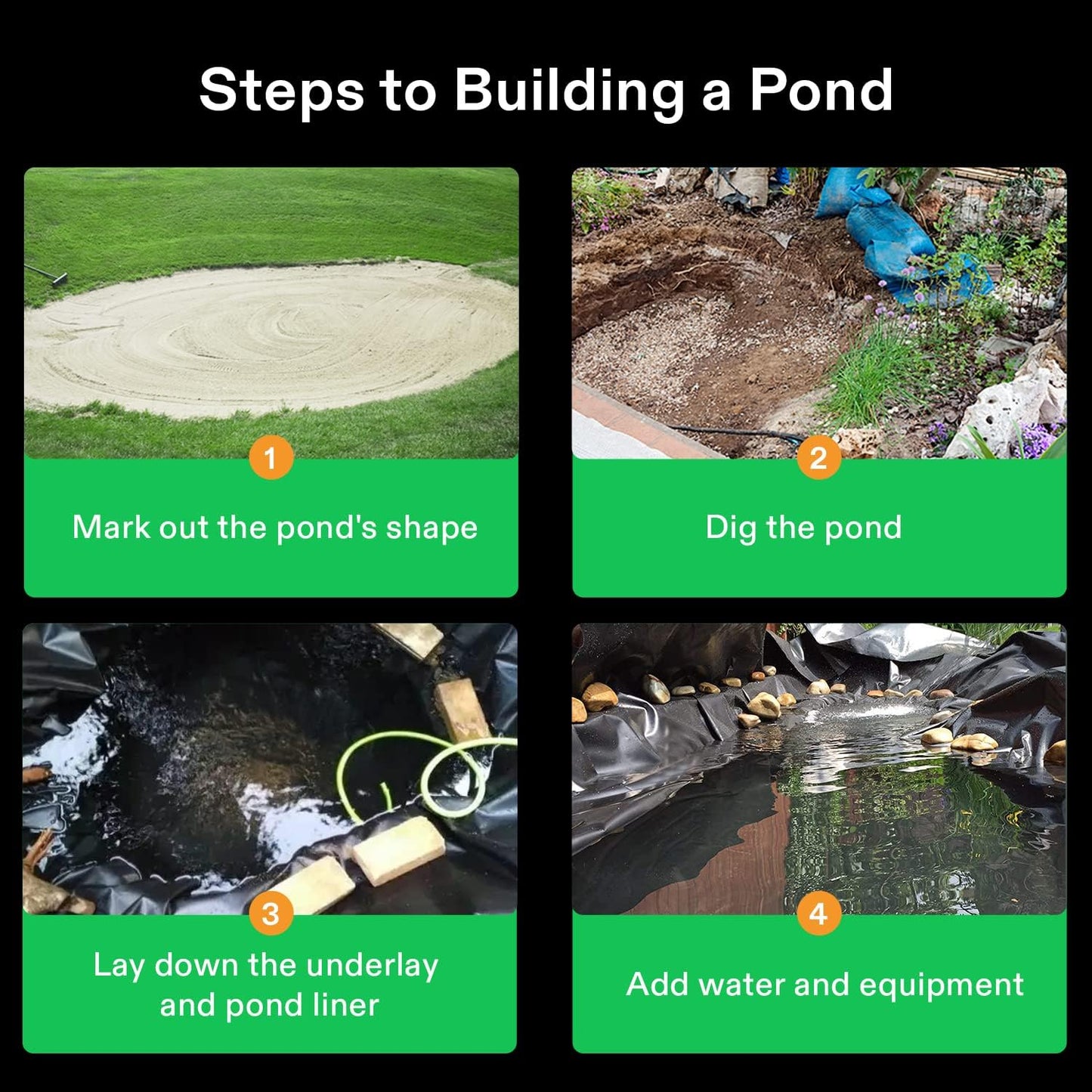 Steps to Building a Pond

1

Mark out the pond's shape

2

Dig the pond

3

Lay down the underlay and pond liner

4

Add water and equipment