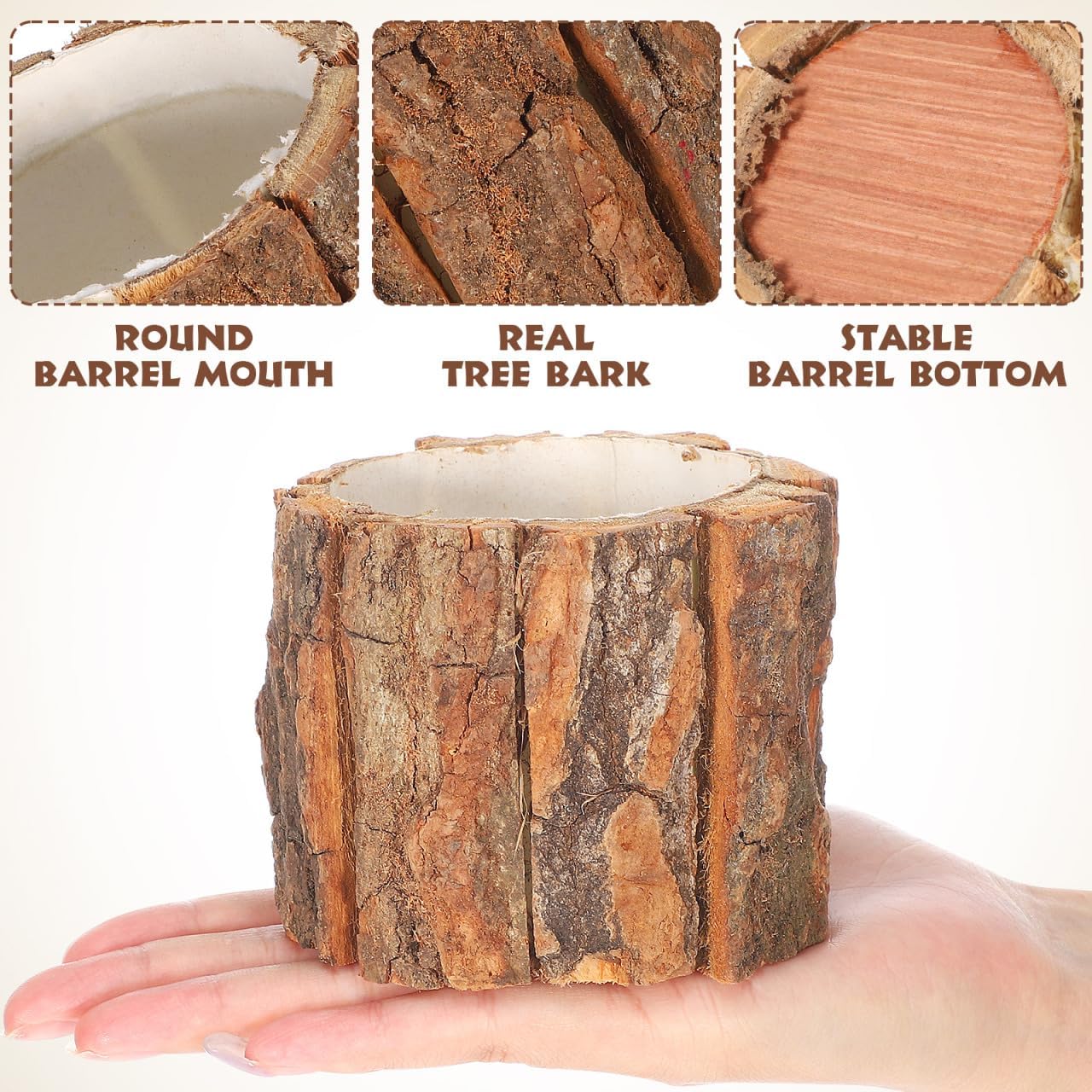 ROUND
BARREL MOUTH

REAL
TREE BARK

STABLE
BARREL BOTTOM