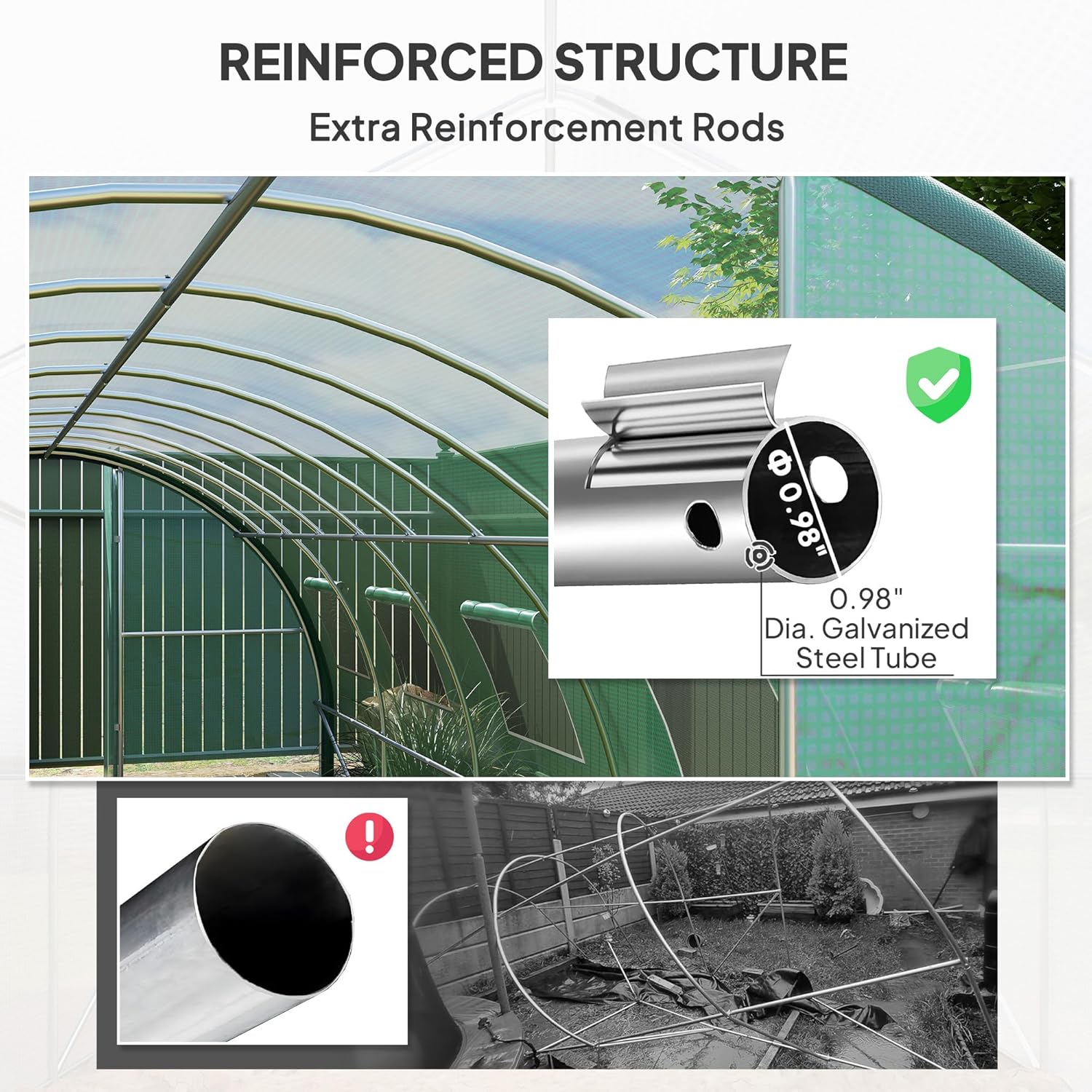 REINFORCED STRUCTURE

Extra Reinforcement Rods

Φ 0.98"

0.98" Dia. Galvanized Steel Tube