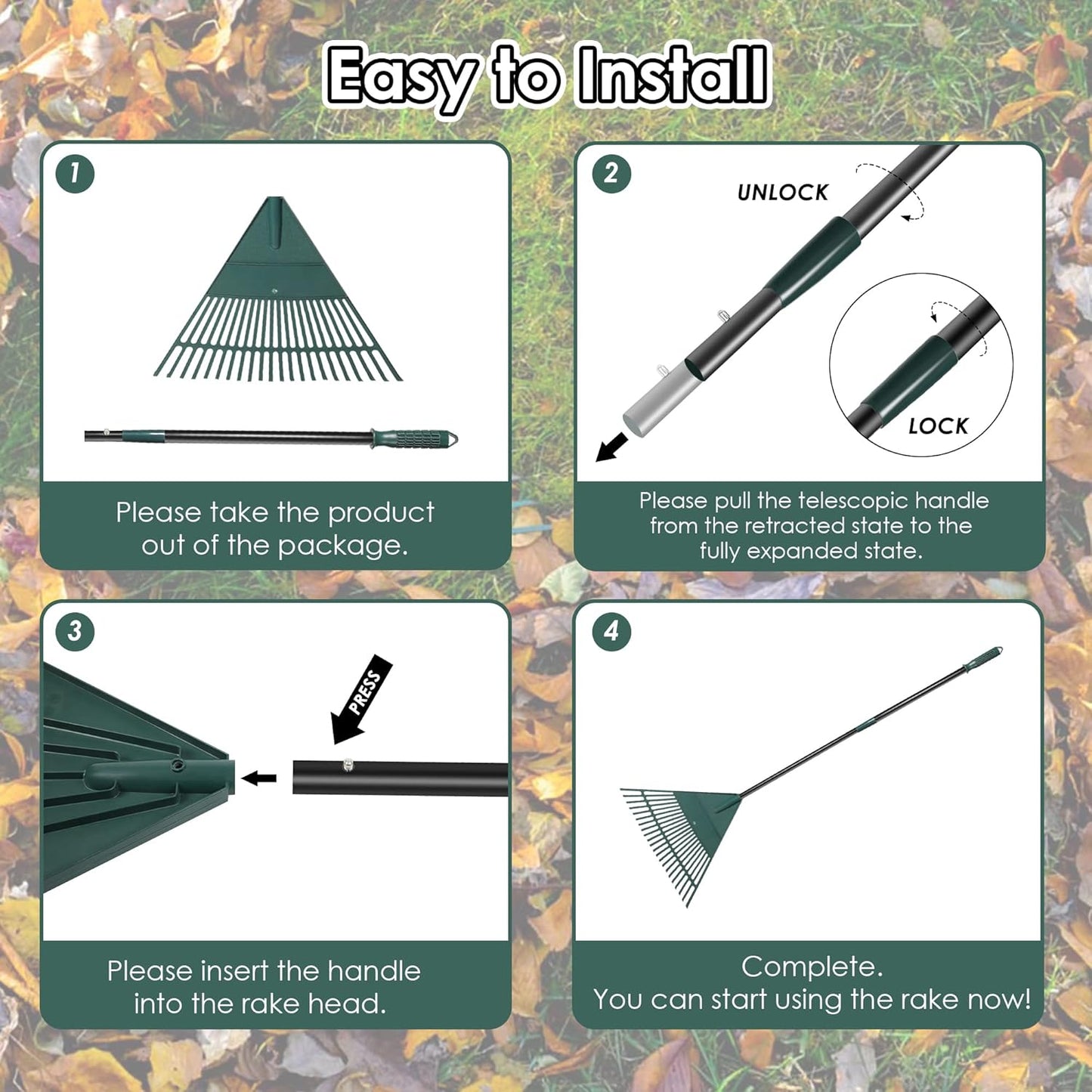 Easy to Install

1

Please take the product out of the package.

2

UNLOCK

LOCK

Please pull the telescopic handle from the retracted state to the fully expanded state.

3

PRESS

Please insert the handle into the rake head.

4

Complete.
You can start using the rake now!