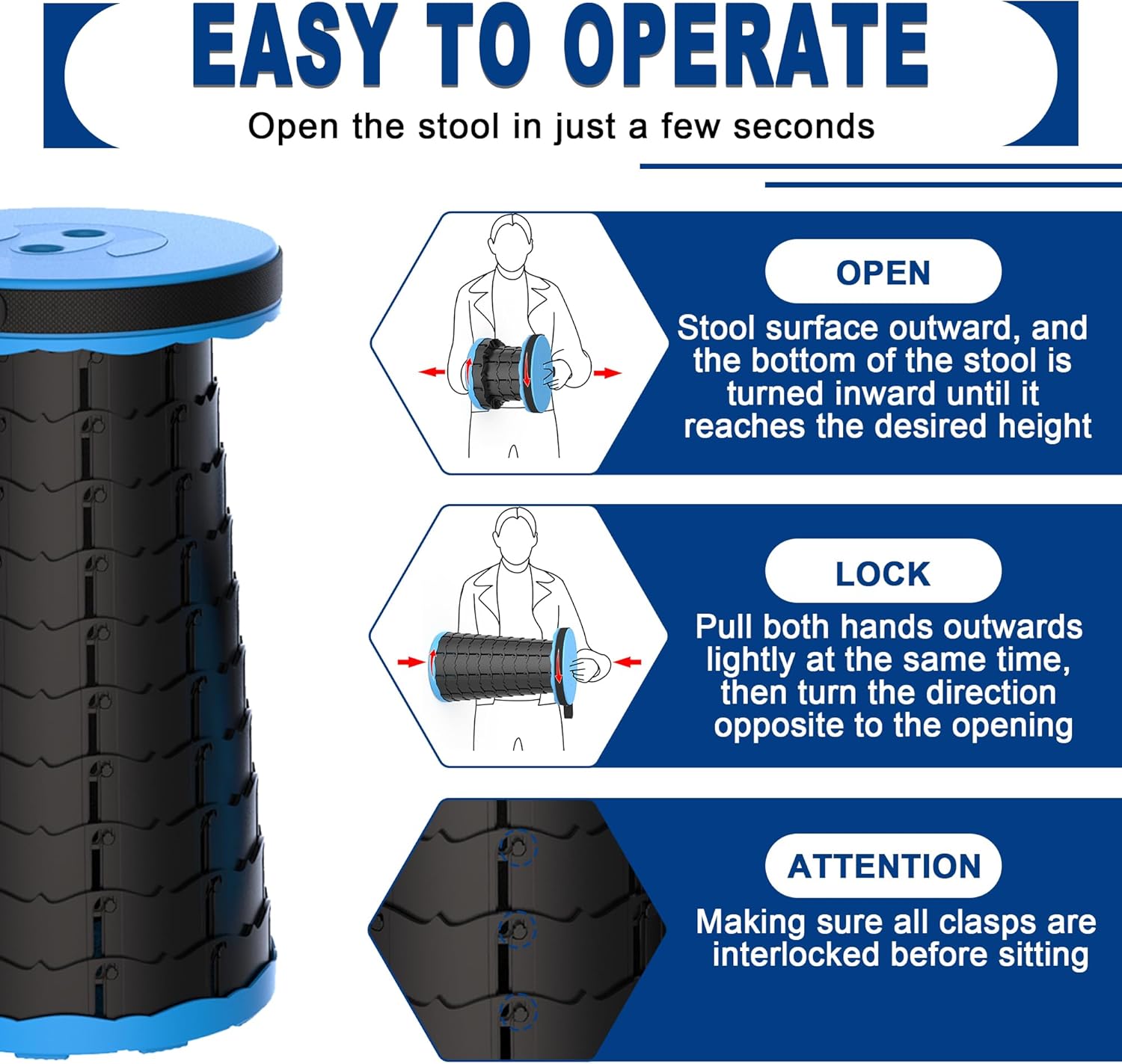 EASY TO OPERATE

Open the stool in just a few seconds

OPEN

Stool surface outward, and the bottom of the stool is turned inward until it reaches the desired height

LOCK

Pull both hands outwards lightly at the same time, then turn the direction opposite to the opening

ATTENTION

Making sure all clasps are interlocked before sitting