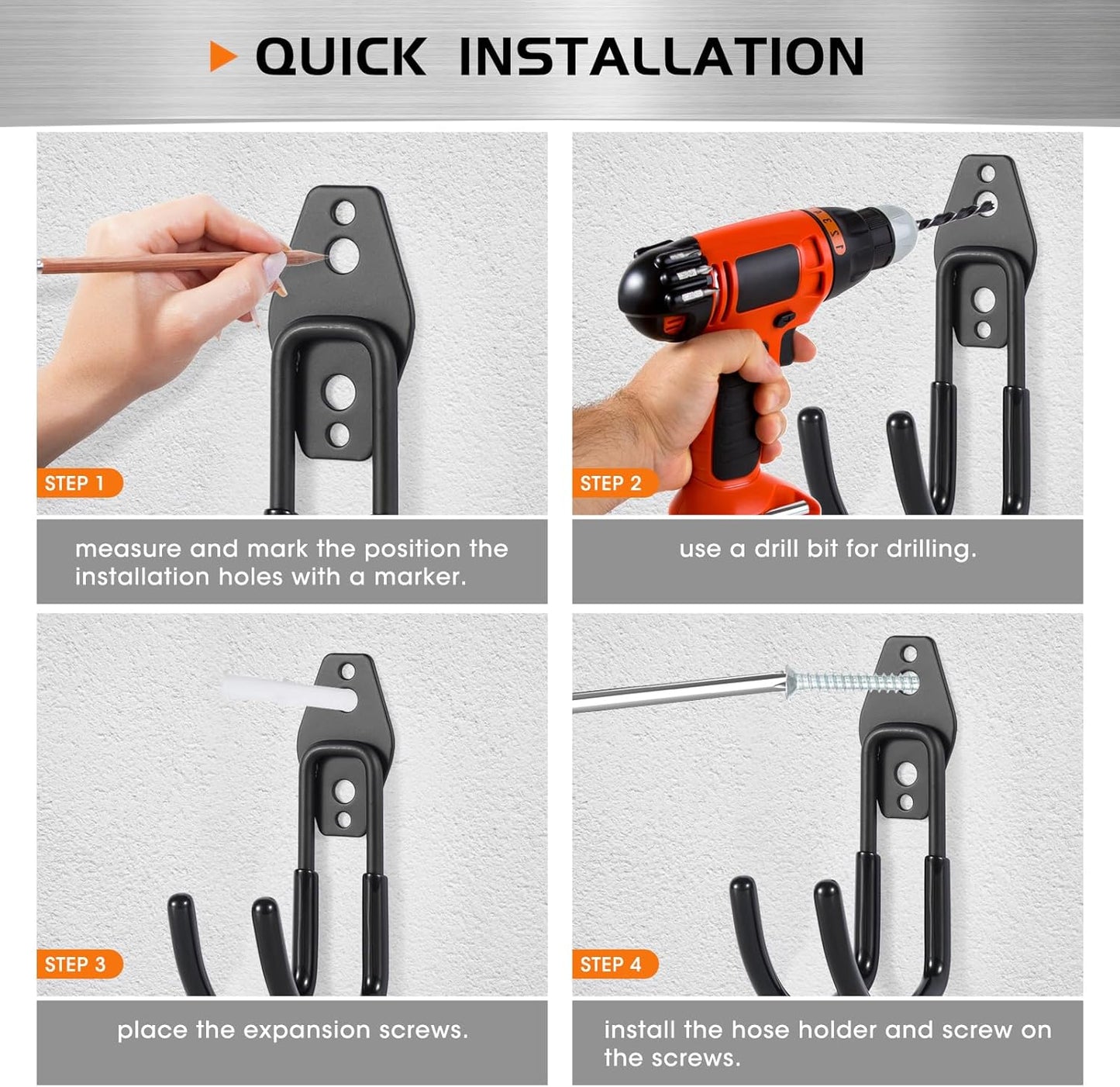 QUICK INSTALLATION

STEP 1

measure and mark the position the installation holes with a marker.

STEP 2

use a drill bit for drilling.

STEP 3

place the expansion screws.

STEP 4

install the hose holder and screw on the screws.