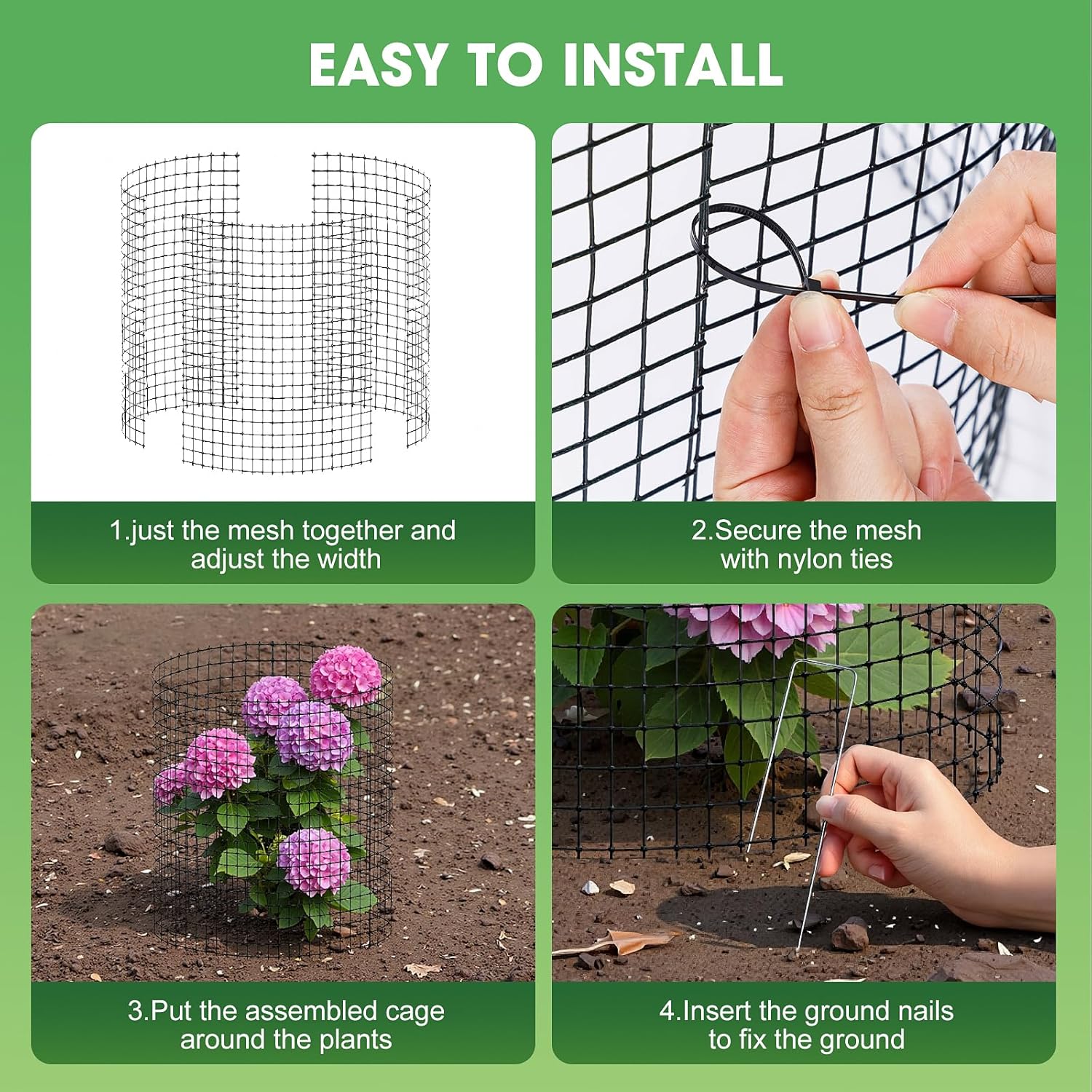 EASY TO INSTALL

1.just the mesh together and adjust the width

2.Secure the mesh with nylon ties

3.Put the assembled cage around the plants

4.Insert the ground nails to fix the ground