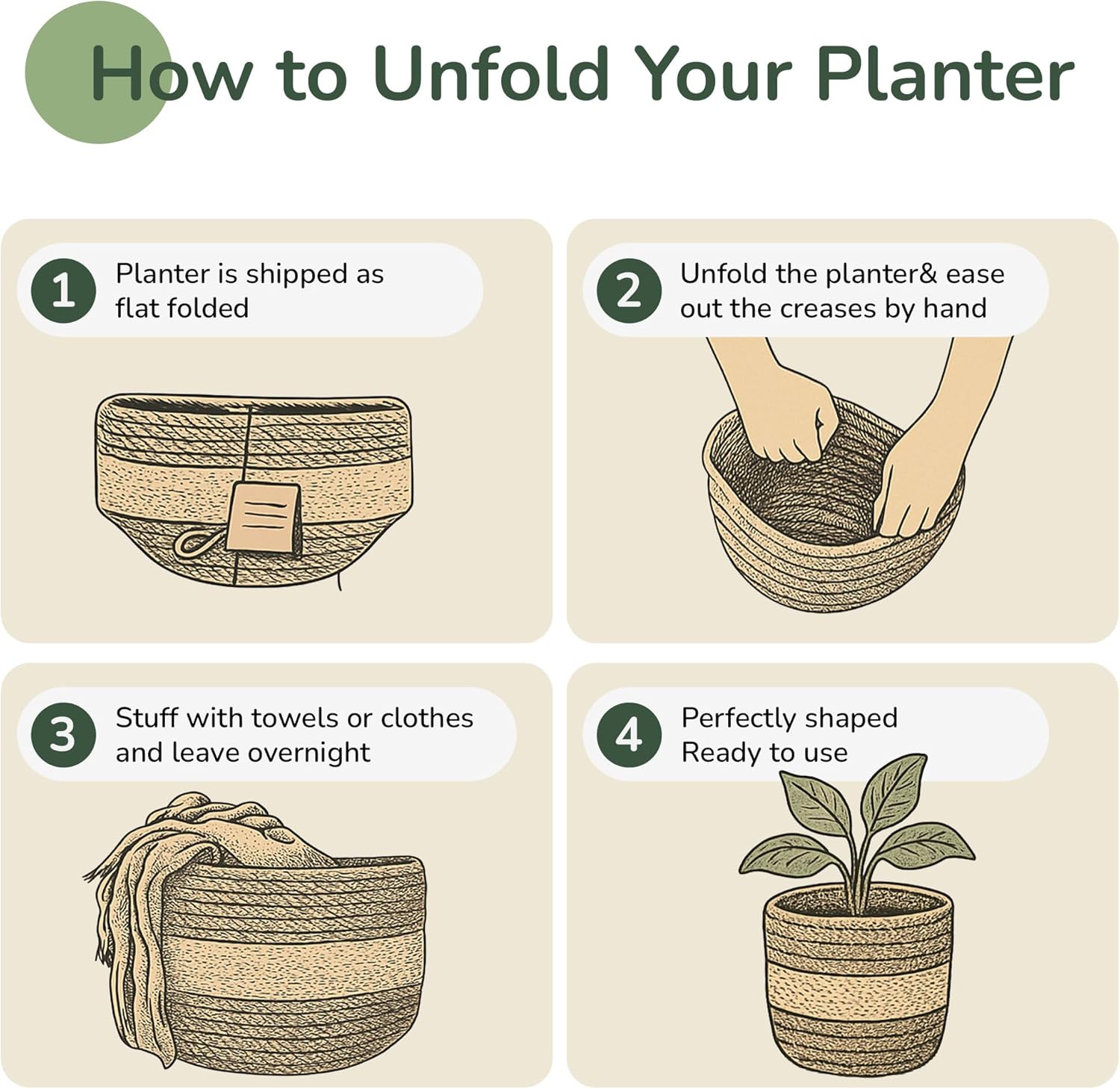 How to Unfold Your Planter

1 Planter is shipped as flat folded

2 Unfold the planter& ease out the creases by hand

3 Stuff with towels or clothes and leave overnight

4 Perfectly shaped
Ready to use