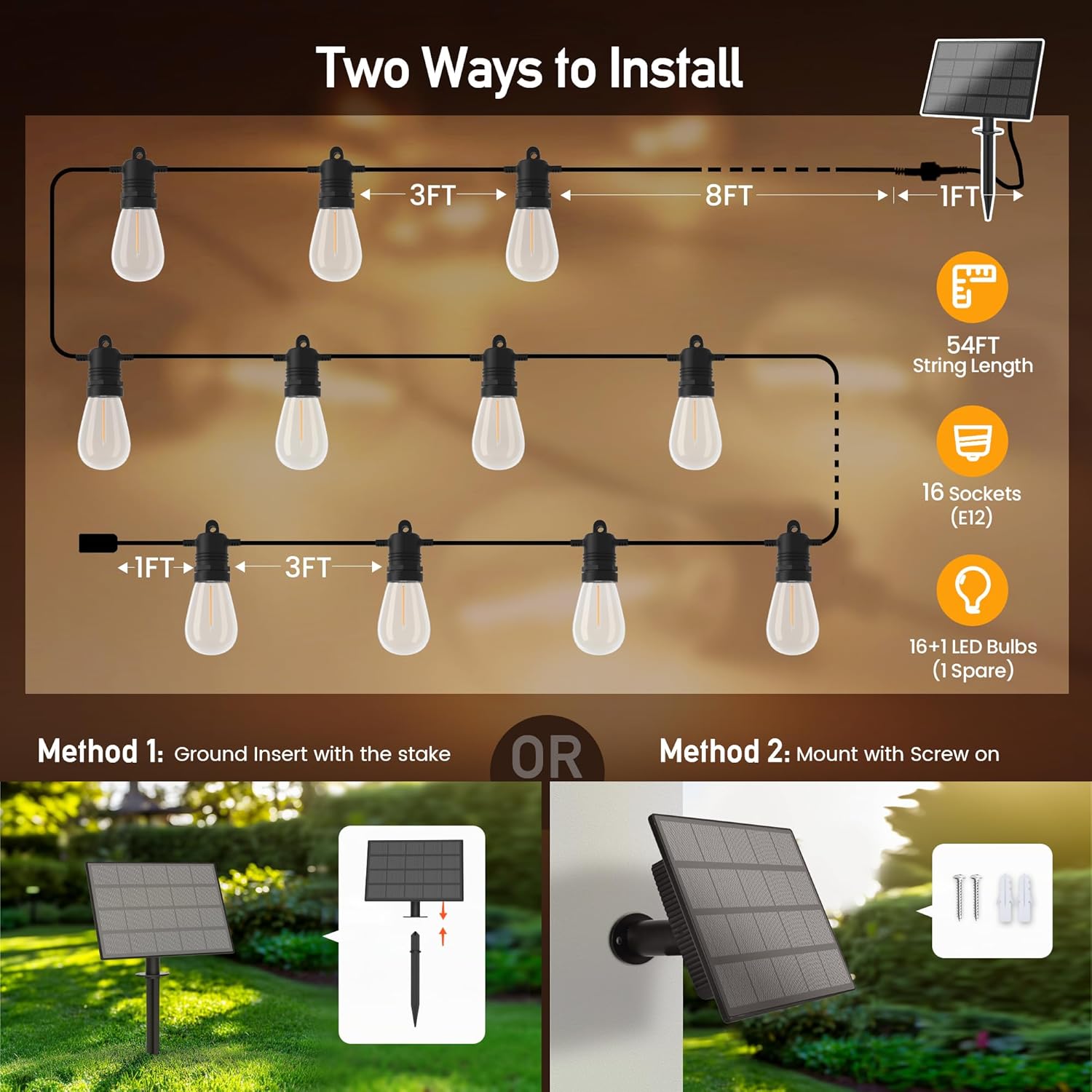 Two Ways to Install

3FT

8FT

1FT

54FT
String Length

16 Sockets
(E12)

16+1 LED Bulbs
(1 Spare)

1FT

3FT

Method 1: Ground Insert with the stake

OR

Method 2: Mount with Screw on