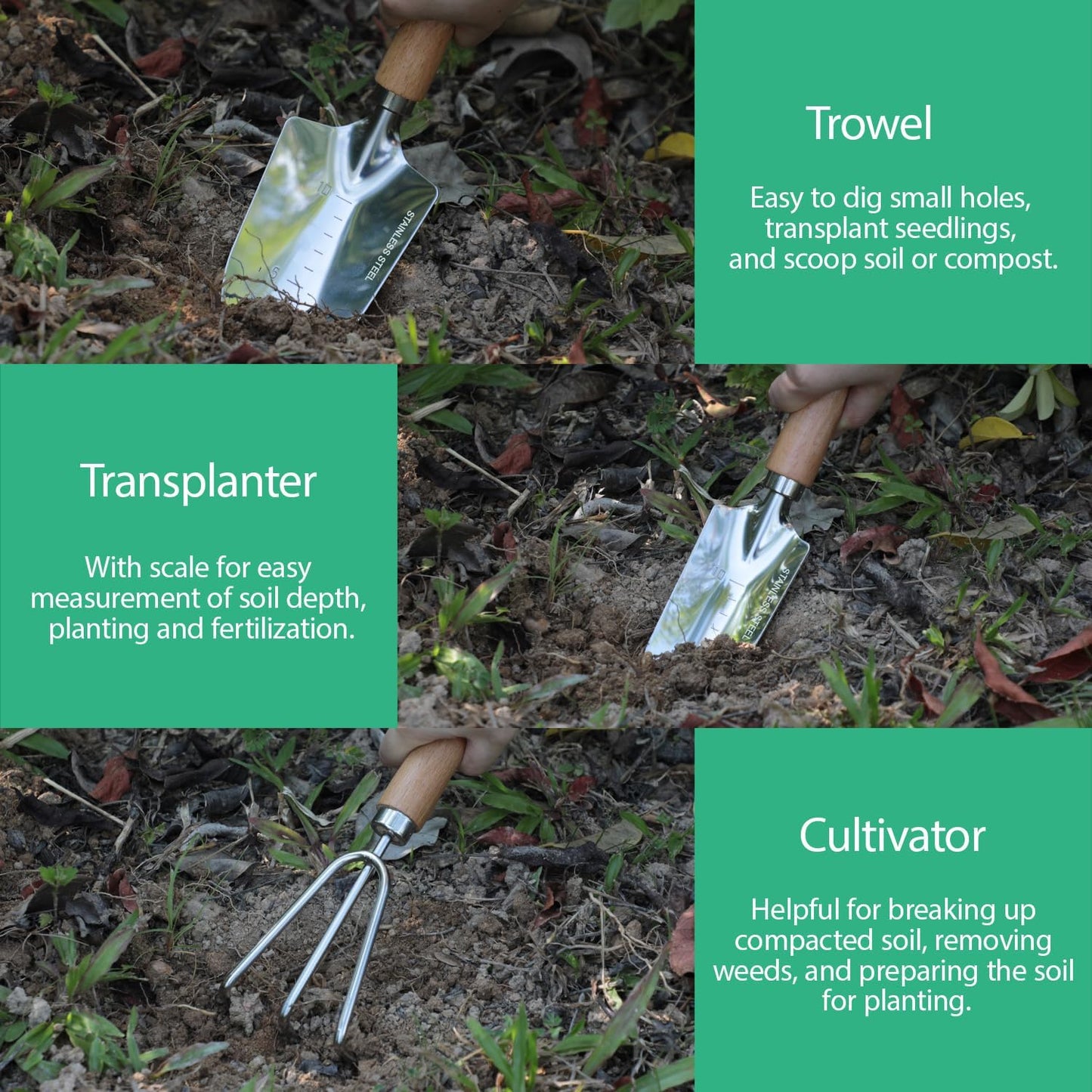 10
5
STAINLESS STEEL

Trowel

Easy to dig small holes, transplant seedlings, and scoop soil or compost.

Transplanter

With scale for easy measurement of soil depth, planting and fertilization.

10
STAINLESS STEEL

Cultivator

Helpful for breaking up compacted soil, removing weeds, and preparing the soil for planting.