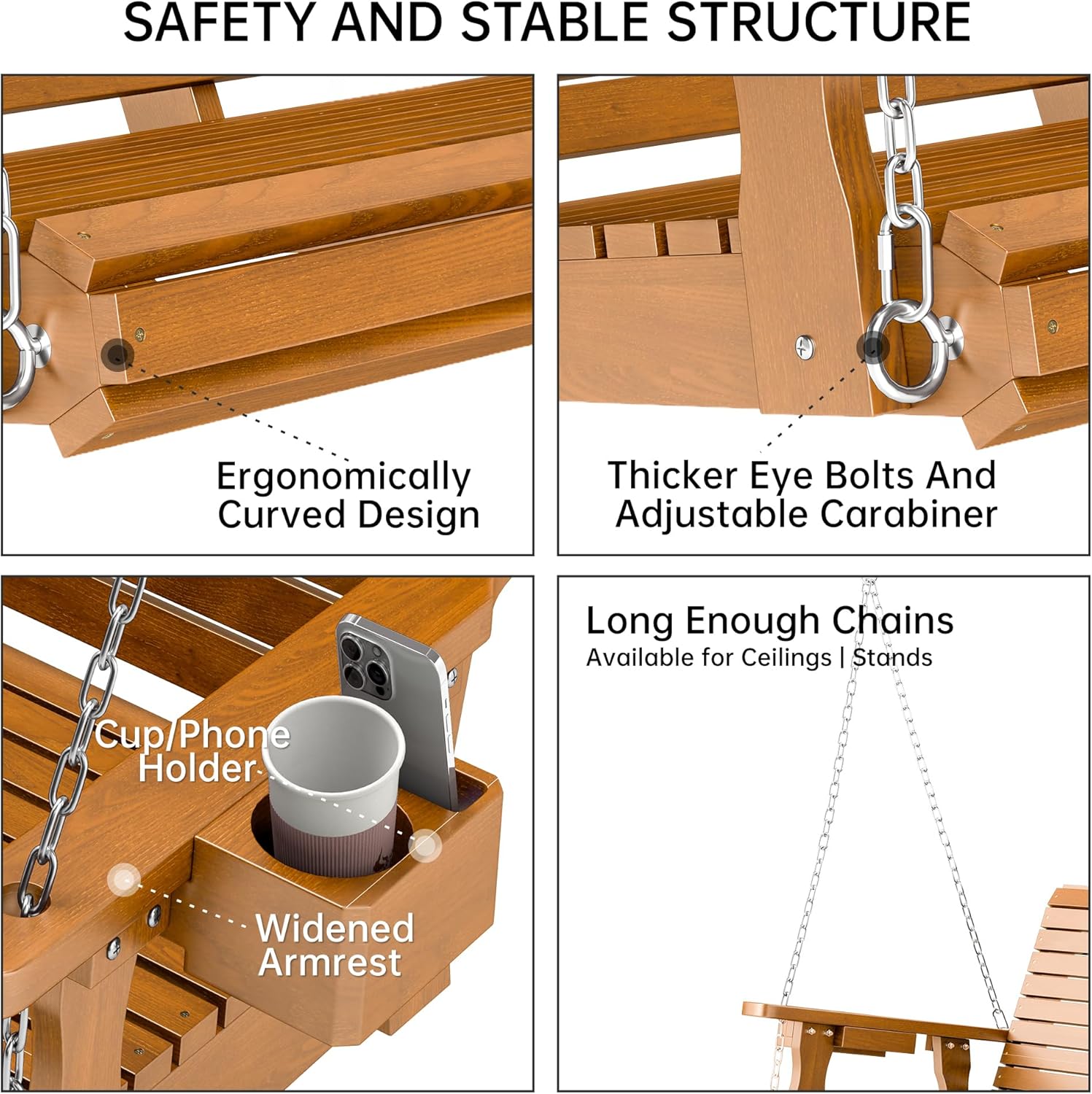 SAFETY AND STABLE STRUCTURE

Ergonomically Curved Design

Thicker Eye Bolts And Adjustable Carabiner

Cup/Phone Holder

Widened Armrest

Long Enough Chains
Available for Ceilings | Stands