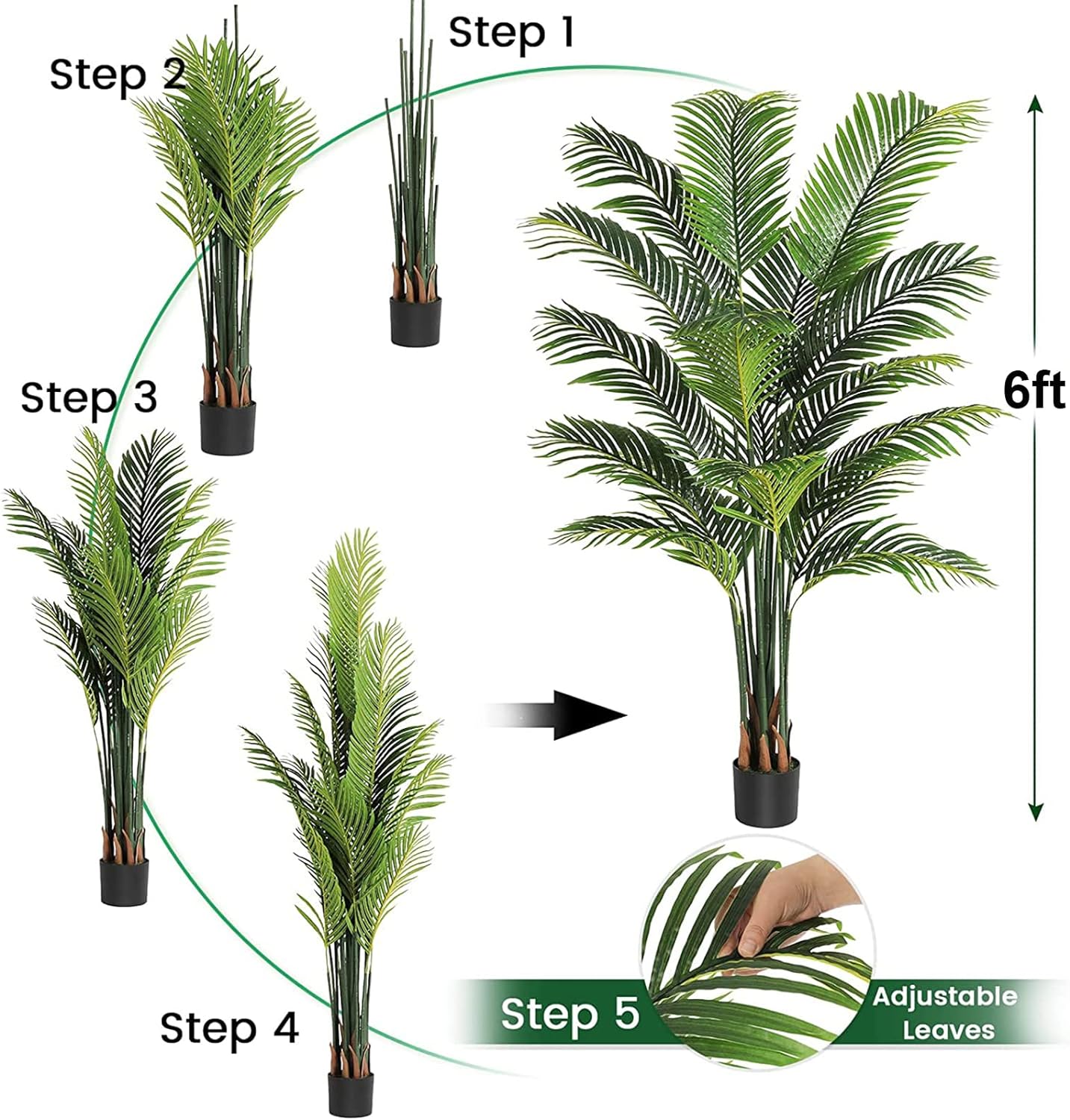 Step 1
Step 2
Step 3
Step 4
6ft
Step 5
Adjustable Leaves