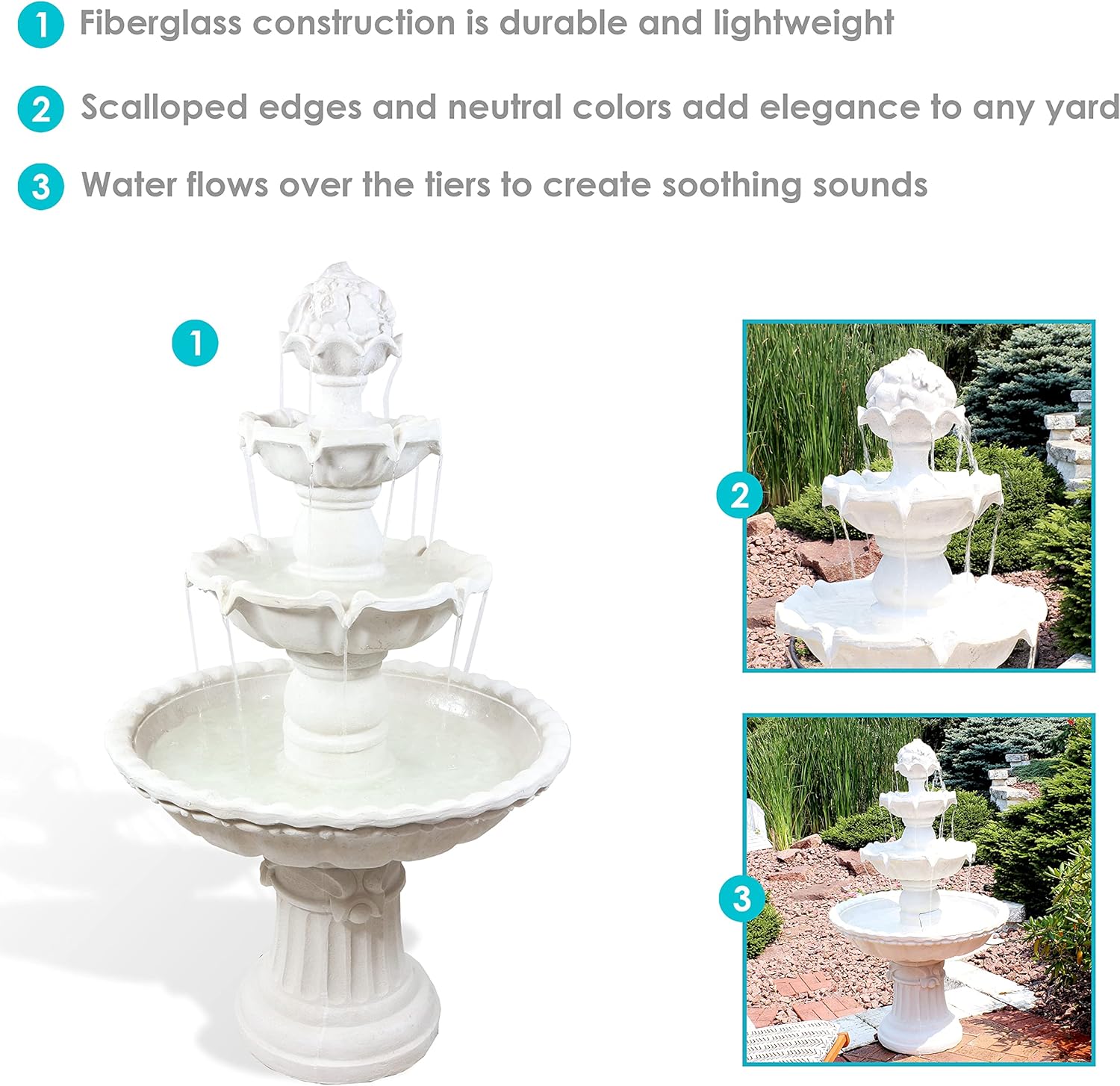 1 Fiberglass construction is durable and lightweight

2 Scalloped edges and neutral colors add elegance to any yard

3 Water flows over the tiers to create soothing sounds

1

2

3