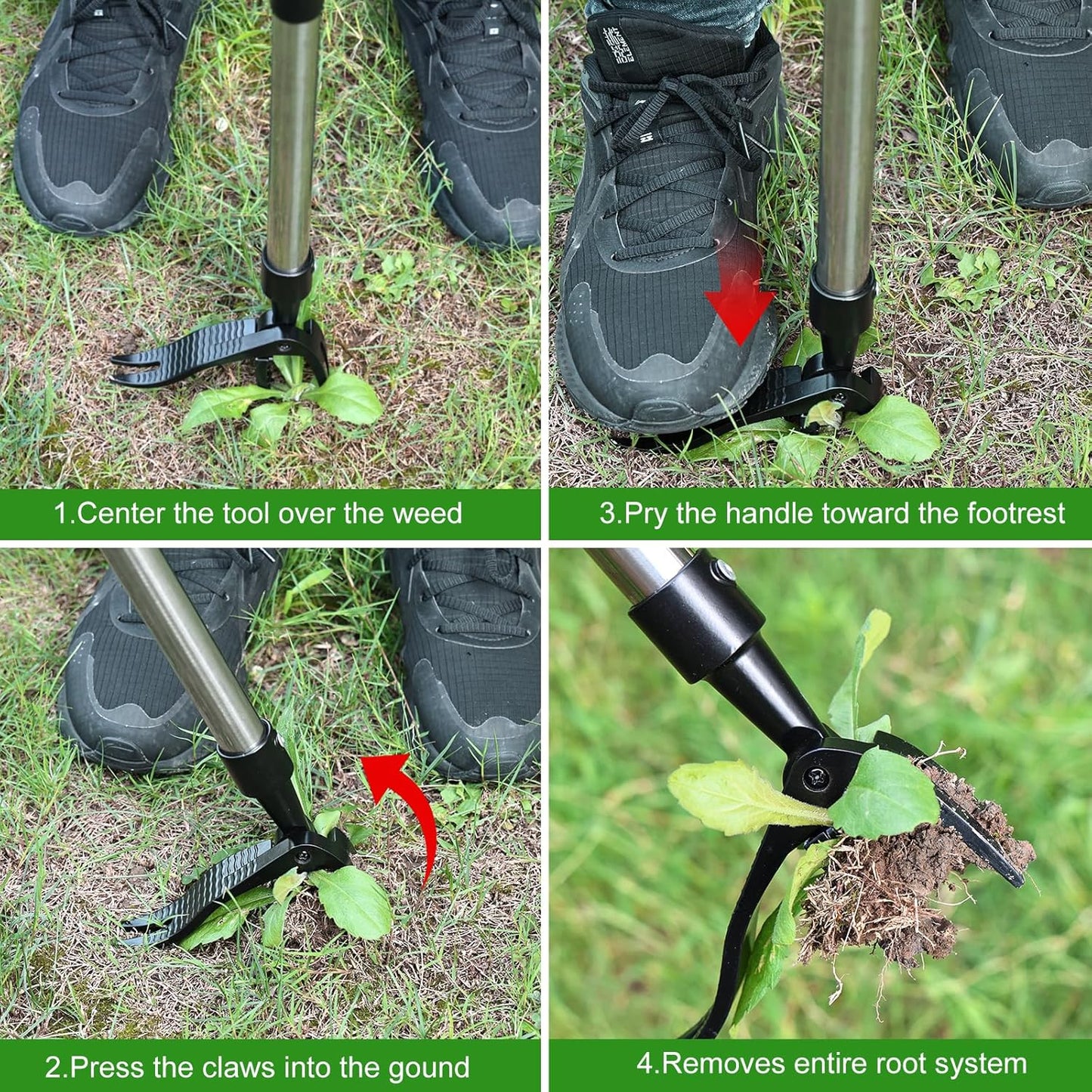 1.Center the tool over the weed

3.Pry the handle toward the footrest

2.Press the claws into the gound

4.Removes entire root system