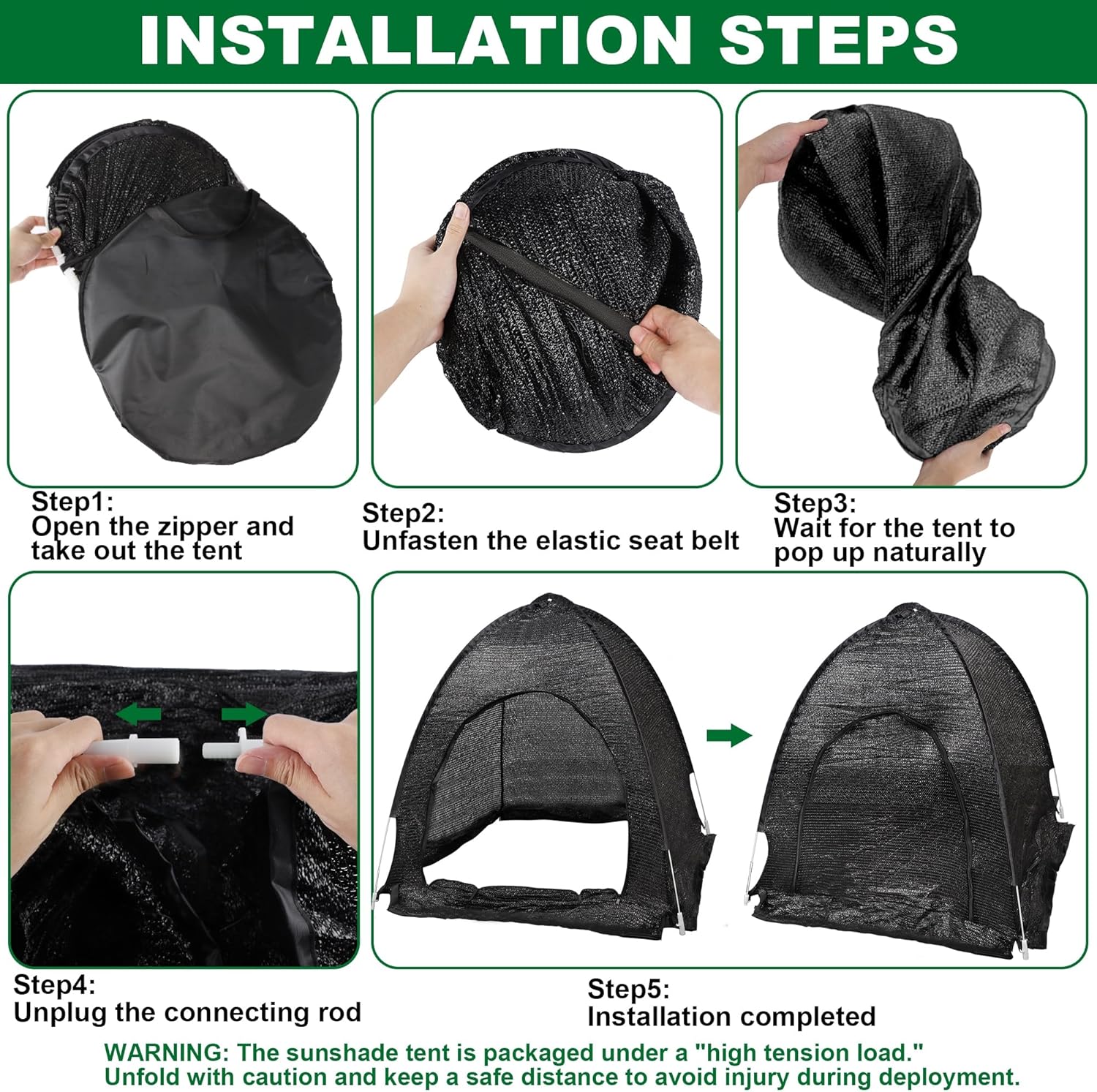 INSTALLATION STEPS

Step1:
Open the zipper and take out the tent

Step2:
Unfasten the elastic seat belt

Step3:
Wait for the tent to pop up naturally

Step4:
Unplug the connecting rod

Step5:
Installation completed

WARNING: The sunshade tent is packaged under a "high tension load."
Unfold with caution and keep a safe distance to avoid injury during deployment.