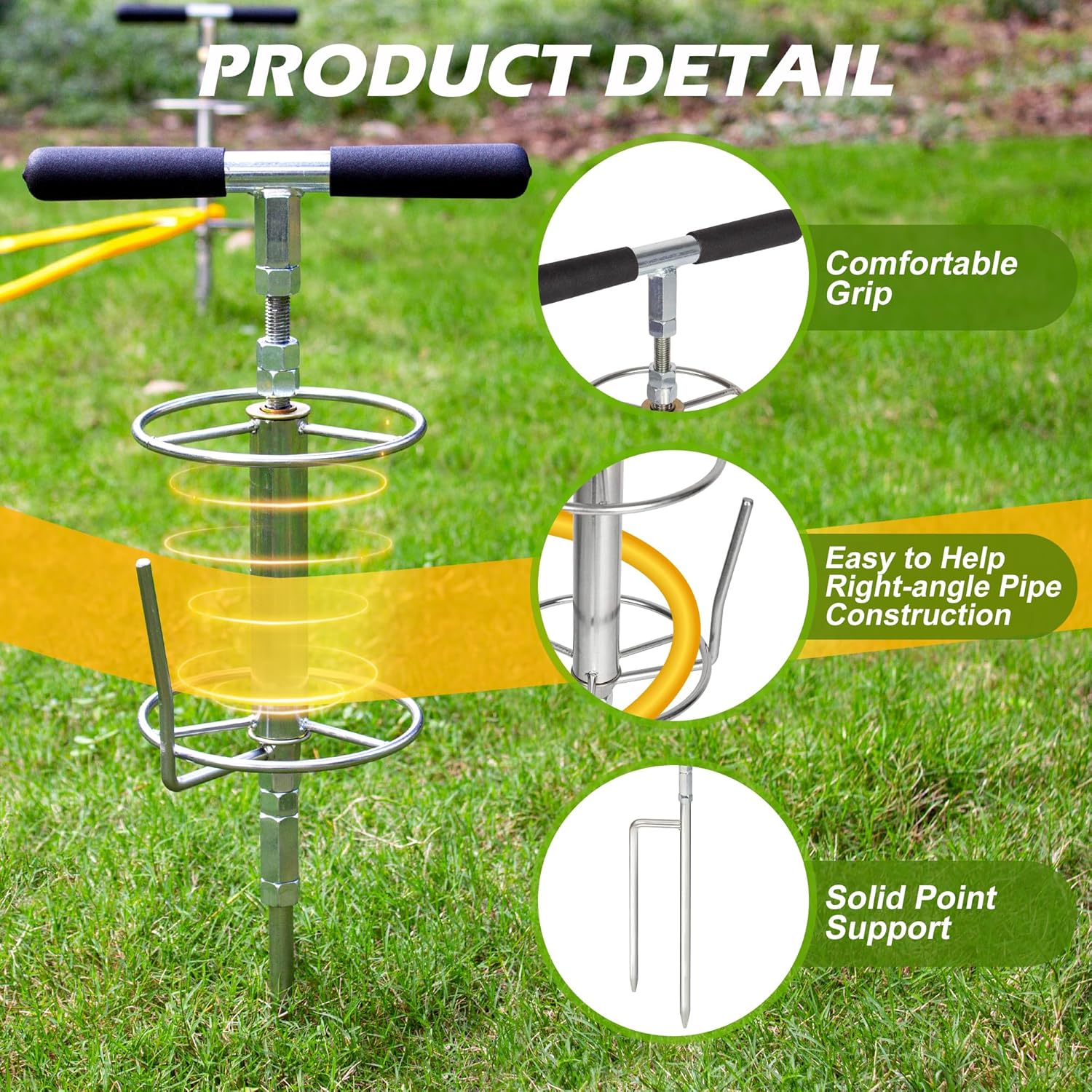 PRODUCT DETAIL

Comfortable Grip

Easy to Help Right-angle Pipe Construction

Solid Point Support